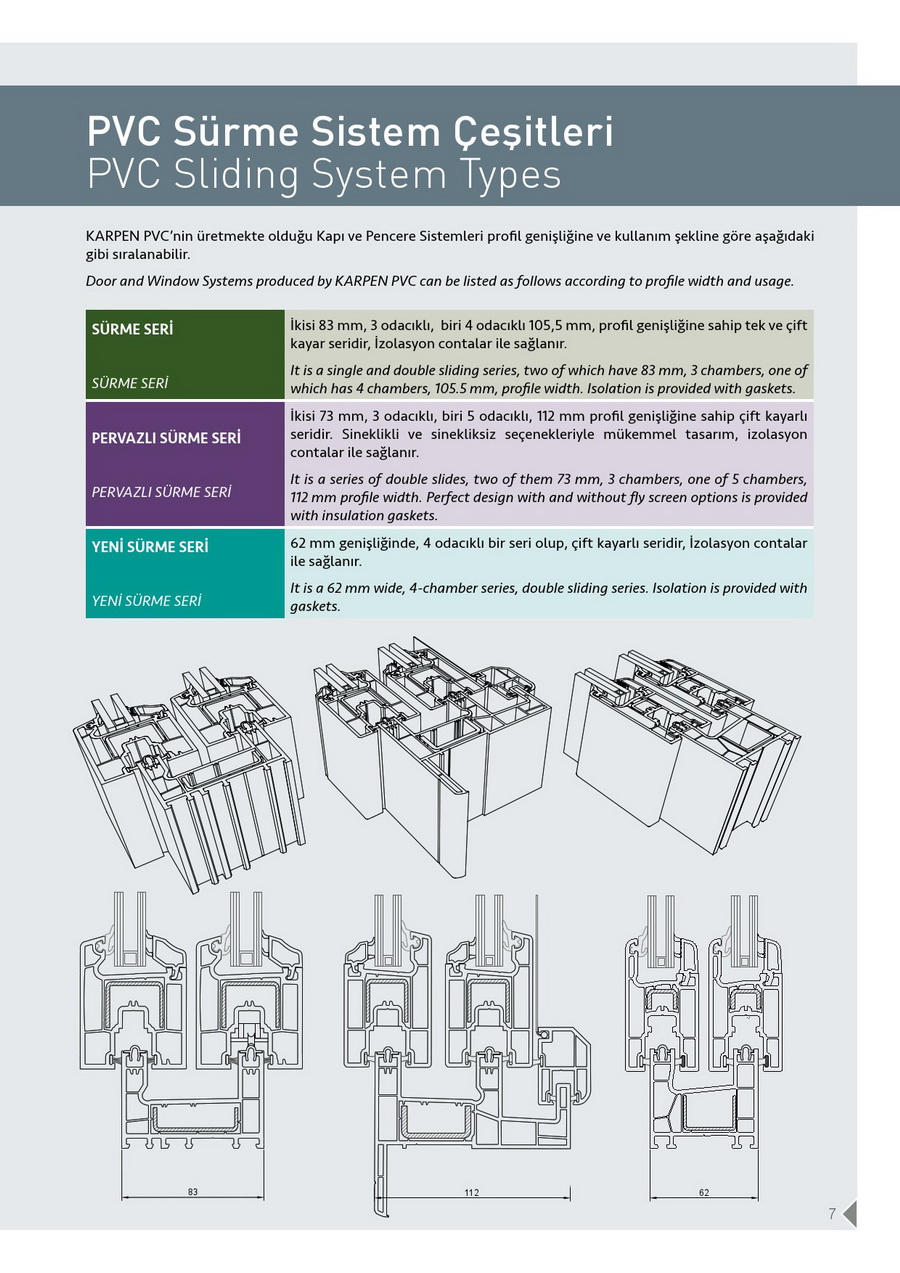 PVC Sürme Sistem Çeşitleri
PVC Sliding System Types

KARPEN PVC'nin üretmekte olduğu Kapı ve Pencere Sistemleri profil genişliğine ve kullanım şekline göre aşağıdaki gibi sıralanabilir.

Door and Window Systems produced by KARPEN PVC can be listed as follows according to profile width and usage.

| SÜRME SERİ<br>SÜRME SERİ | İkisi 83 mm, 3 odacıklı, biri 4 odacıklı 105,5 mm, profil genişliğine sahip tek ve çift kayar seridir, İzolasyon contalar ile sağlanır.<br>It is a single and double sliding series, two of which have 83 mm, 3 chambers, one of which has 4 chambers, 105.5 mm, profile width. Isolation is provided with gaskets. |
|---|---|
| PERVAZLI SÜRME SERİ<br>PERVAZLI SÜRME SERİ | İkisi 73 mm, 3 odacıklı, biri 5 odacıklı, 112 mm profil genişliğine sahip çift kayarlı seridir. Sineklikli ve sinekliksiz seçenekleriyle mükemmel tasarım, izolasyon contalar ile sağlanır.<br>It is a series of double slides, two of them 73 mm, 3 chambers, one of 5 chambers, 112 mm profile width. Perfect design with and without fly screen options is provided with insulation gaskets. |
| YENİ SÜRME SERİ<br>YENİ SÜRME SERİ | 62 mm genişliğinde, 4 odacıklı bir seri olup, çift kayarlı seridir, İzolasyon contalar ile sağlanır.<br>It is a 62 mm wide, 4-chamber series, double sliding series. Isolation is provided with gaskets. |

83

112

62

7