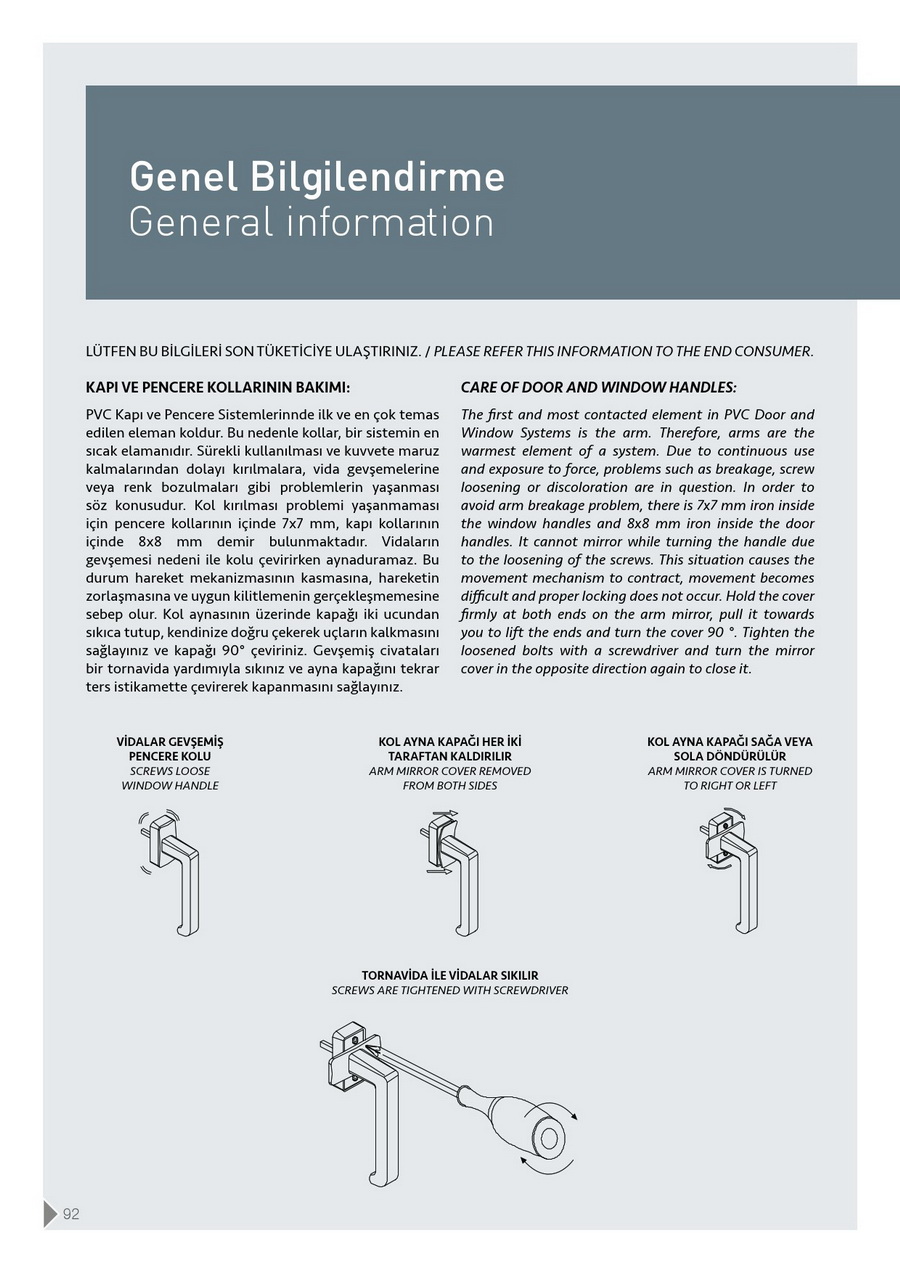 Genel Bilgilendirme
General information

LÜTFEN BU BİLGİLERİ SON TÜKETİCİYE ULAŞTIRINIZ. / PLEASE REFER THIS INFORMATION TO THE END CONSUMER.

KAPI VE PENCERE KOLLARININ BAKIMI:

PVC Kapı ve Pencere Sistemlerinnde ilk ve en çok temas edilen eleman koldur. Bu nedenle kollar, bir sistemin en sıcak elamanıdır. Sürekli kullanılması ve kuvvete maruz kalmalarından dolayı kırılmalara, vida gevşemelerine veya renk bozulmaları gibi problemlerin yaşanması söz konusudur. Kol kırılması problemi yaşanmaması için pencere kollarının içinde 7x7 mm, kapı kollarının içinde 8x8 mm demir bulunmaktadır. Vidaların gevşemesi nedeni ile kolu çevirirken aynaduramaz. Bu durum hareket mekanizmasının kasmasına, hareketin zorlaşmasına ve uygun kilitlemenin gerçekleşmemesine sebep olur. Kol aynasının üzerinde kapağı iki ucundan sıkıca tutup, kendinize doğru çekerek uçların kalkmasını sağlayınız ve kapağı 90° çeviriniz. Gevşemiş civataları bir tornavida yardımıyla sıkınız ve ayna kapağını tekrar ters istikamette çevirerek kapanmasını sağlayınız.

CARE OF DOOR AND WINDOW HANDLES:

The first and most contacted element in PVC Door and Window Systems is the arm. Therefore, arms are the warmest element of a system. Due to continuous use and exposure to force, problems such as breakage, screw loosening or discoloration are in question. In order to avoid arm breakage problem, there is 7x7 mm iron inside the window handles and 8x8 mm iron inside the door handles. It cannot mirror while turning the handle due to the loosening of the screws. This situation causes the movement mechanism to contract, movement becomes difficult and proper locking does not occur. Hold the cover firmly at both ends on the arm mirror, pull it towards you to lift the ends and turn the cover 90 °. Tighten the loosened bolts with a screwdriver and turn the mirror cover in the opposite direction again to close it.

VİDALAR GEVŞEMİŞ PENCERE KOLU
SCREWS LOOSE WINDOW HANDLE

KOL AYNA KAPAĞI HER İKİ TARAFTAN KALDIRILIR
ARM MIRROR COVER REMOVED FROM BOTH SIDES

KOL AYNA KAPAĞI SAĞA VEYA SOLA DÖNDÜRÜLÜR
ARM MIRROR COVER IS TURNED TO RIGHT OR LEFT

TORNAVİDA İLE VİDALAR SIKILIR
SCREWS ARE TIGHTENED WITH SCREWDRIVER

92